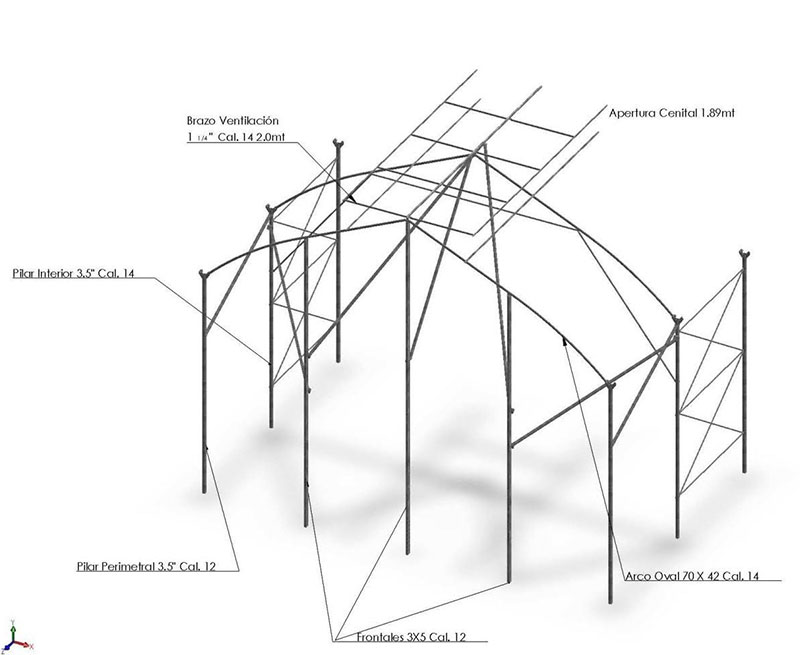 Brazo Ventilación
1 1/4" Cal. 14 2.0mt

Apertura Cenital 1.89mt

Pilar Interior 3.5" Cal. 14

Pilar Perimetral 3.5" Cal. 12

Arco Oval 70 X 42 Cal. 14

Frontales 3X5 Cal. 12